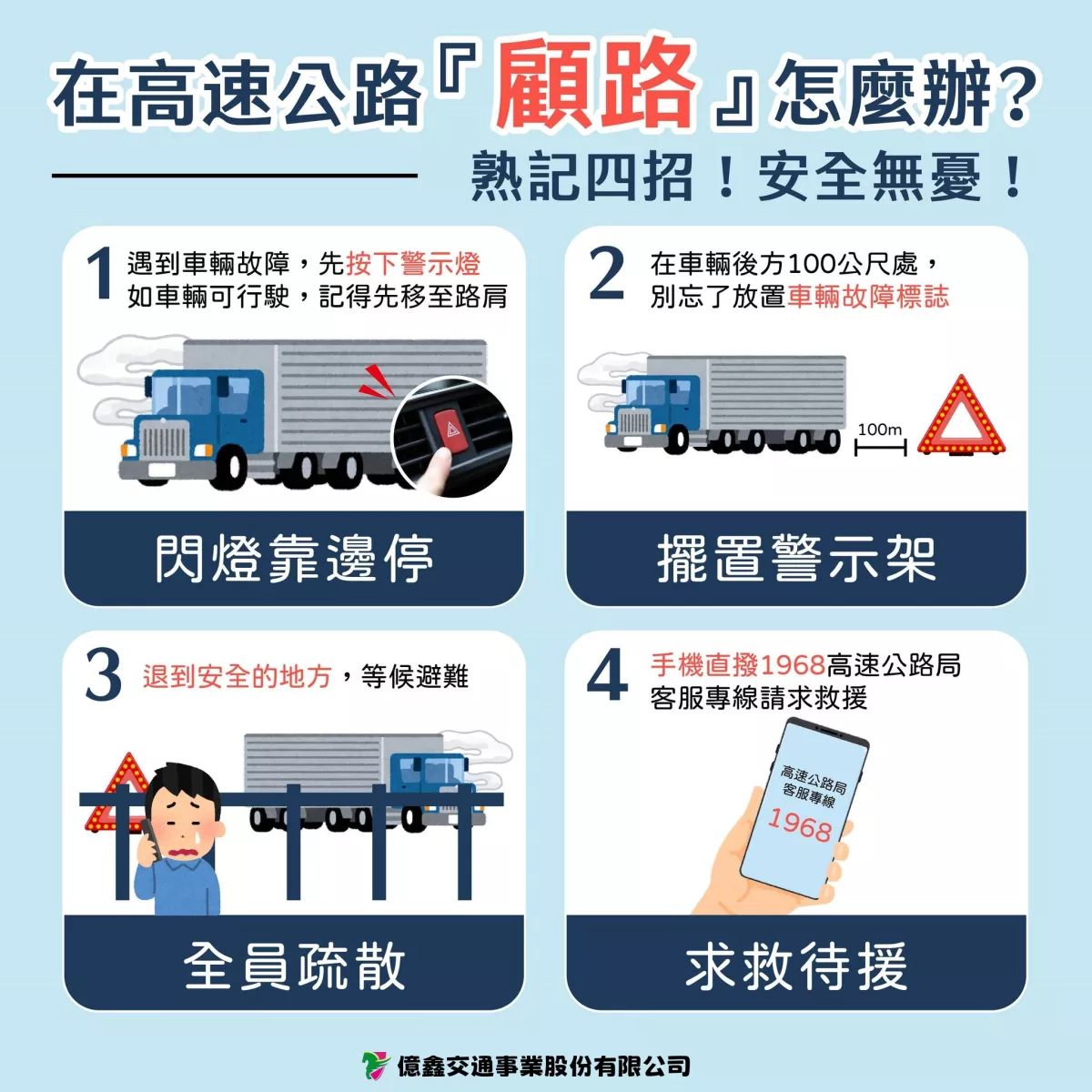 在高速公路『顧路』怎麼辦？

熟記四招！安全無憂！

1 遇到車輛故障，先按下警示燈
如車輛可行駛，記得先移至路肩

閃燈靠邊停

2 在車輛後方100公尺處，
別忘了放置車輛故障標誌

100m

擺置警示架

3 退到安全的地方，等候避難

全員疏散

4 手機直撥1968高速公路局
客服專線請求救援

高速公路局
客服專線
1968

求救待援

億鑫交通事業股份有限公司